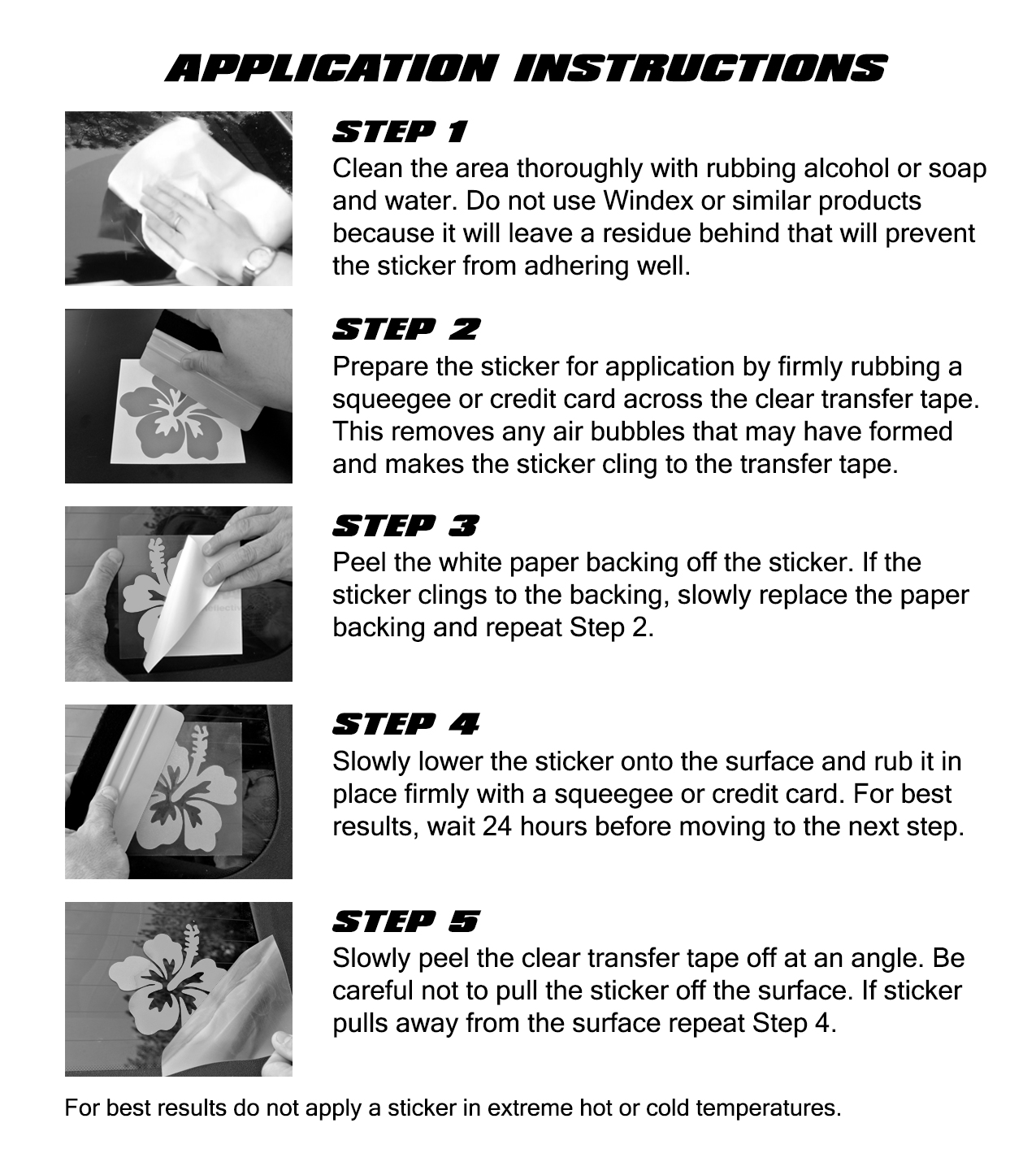 APPLICATION INSTRUCTIONS

STEP 1
Clean the area thoroughly with rubbing alcohol or soap and water. Do not use Windex or similar products because it will leave a residue behind that will prevent the sticker from adhering well.

STEP 2
Prepare the sticker for application by firmly rubbing a squeegee or credit card across the clear transfer tape. This removes any air bubbles that may have formed and makes the sticker cling to the transfer tape.

STEP 3
Peel the white paper backing off the sticker. If the sticker clings to the backing, slowly replace the paper backing and repeat Step 2.

STEP 4
Slowly lower the sticker onto the surface and rub it in place firmly with a squeegee or credit card. For best results, wait 24 hours before moving to the next step.

STEP 5
Slowly peel the clear transfer tape off at an angle. Be careful not to pull the sticker off the surface. If sticker pulls away from the surface repeat Step 4.

For best results do not apply a sticker in extreme hot or cold temperatures.